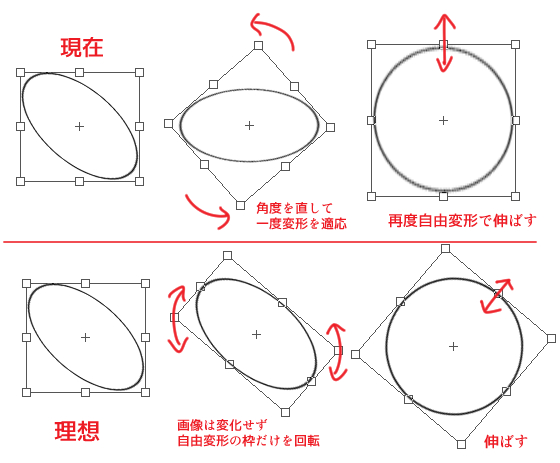 現在

角度を直して
一度変形を適応

再度自由変形で伸ばす

理想

画像は変化せず
自由変形の枠だけを回転

伸ばす