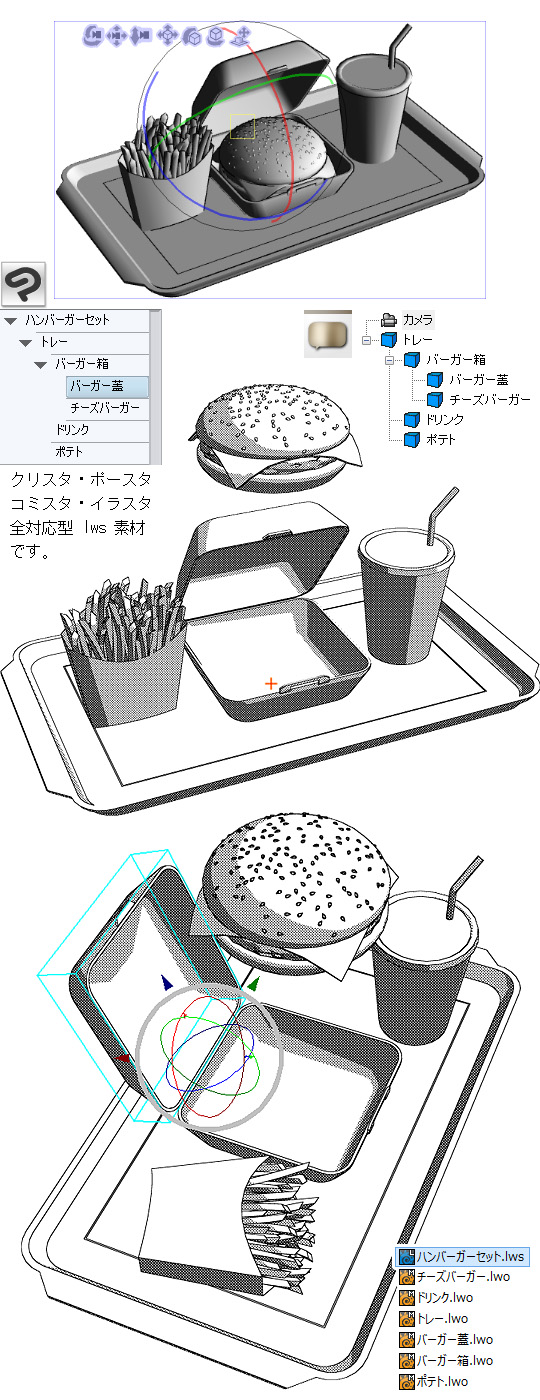 ハンバーガーセット
トレー
バーガー箱
バーガー蓋
チーズバーガー
ドリンク
ポテト

カメラ
トレー
バーガー箱
バーガー蓋
チーズバーガー
ドリンク
ポテト

クリスタ・ポースタ コミスタ・イラスタ 全対応型 lws 素材 です。

ハンバーガーセット.lws
チーズバーガー.lwo
ドリンク.lwo
トレー.lwo
バーガー蓋.lwo
バーガー箱.lwo
ポテト.lwo