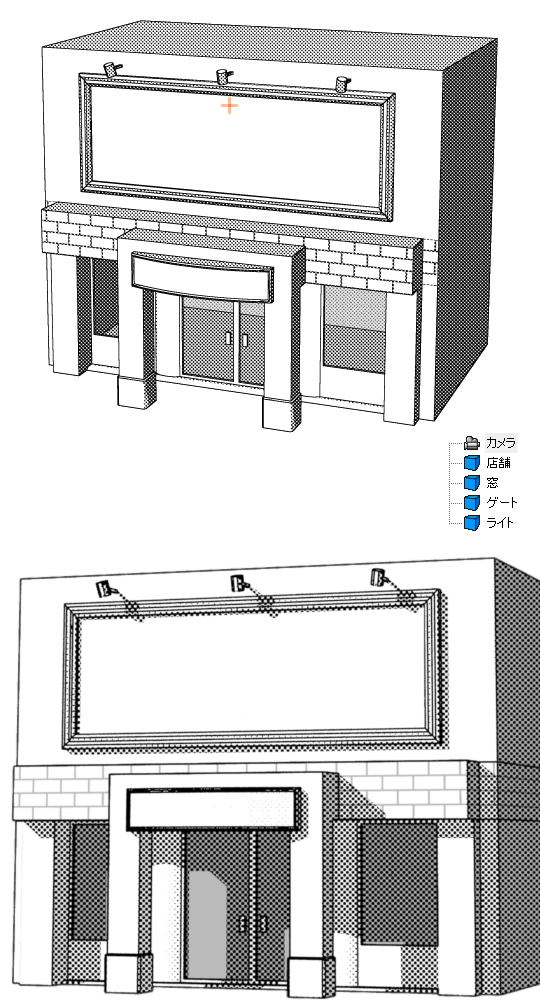 カメラ
店舗
窓
ゲート
ライト