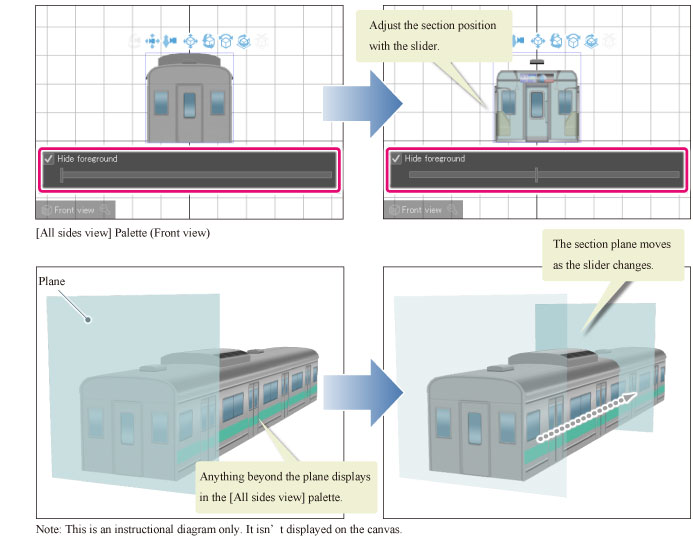 Hide foreground

Front view

Adjust the section position with the slider.

Hide foreground

Front view

[All sides view] Palette (Front view)

Plane

Anything beyond the plane displays in the [All sides view] palette.

The section plane moves as the slider changes.

Note: This is an instructional diagram only. It isn' t displayed on the canvas.