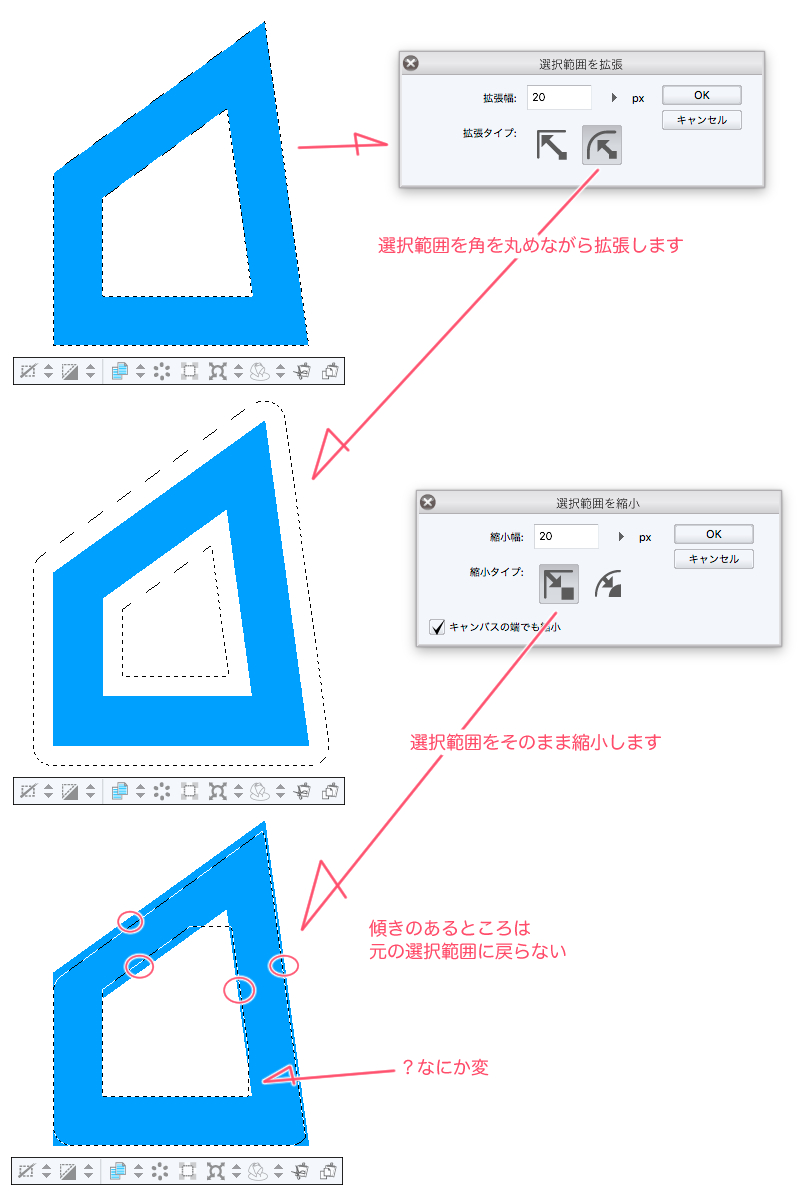 選択範囲を拡張

拡張幅: 20 px

OK

キャンセル

拡張タイプ:

選択範囲を角を丸めながら拡張します

選択範囲を縮小

縮小幅: 20 px

OK

キャンセル

縮小タイプ:

キャンバスの端でも縮小

選択範囲をそのまま縮小します

傾きのあるところは
元の選択範囲に戻らない

？なにか変