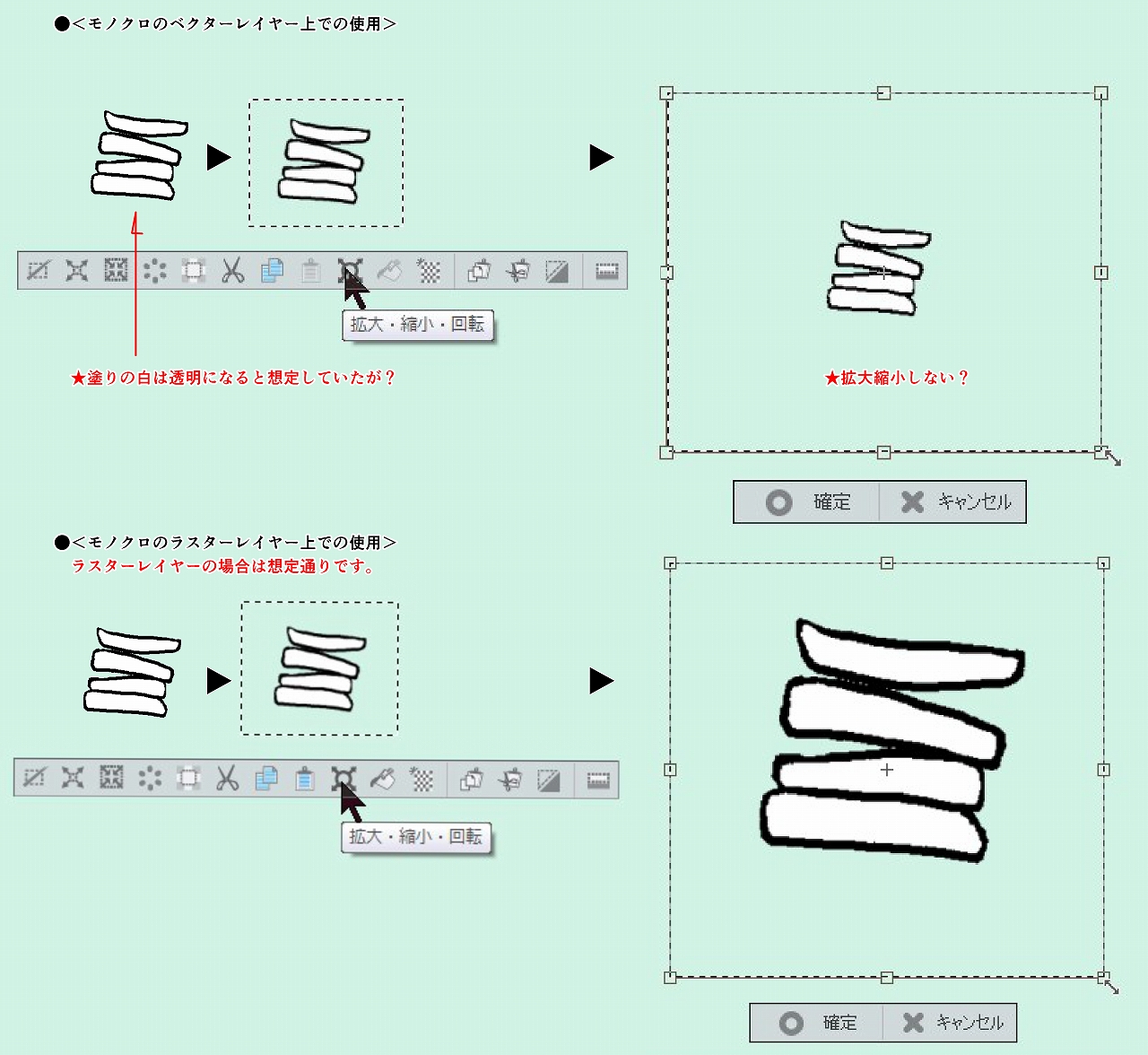 ●＜モノクロのベクターレイヤー上での使用＞

拡大・縮小・回転

★塗りの白は透明になると想定していたが？

★拡大縮小しない？

確定　キャンセル

●＜モノクロのラスターレイヤー上での使用＞
ラスターレイヤーの場合は想定通りです。

拡大・縮小・回転

確定　キャンセル