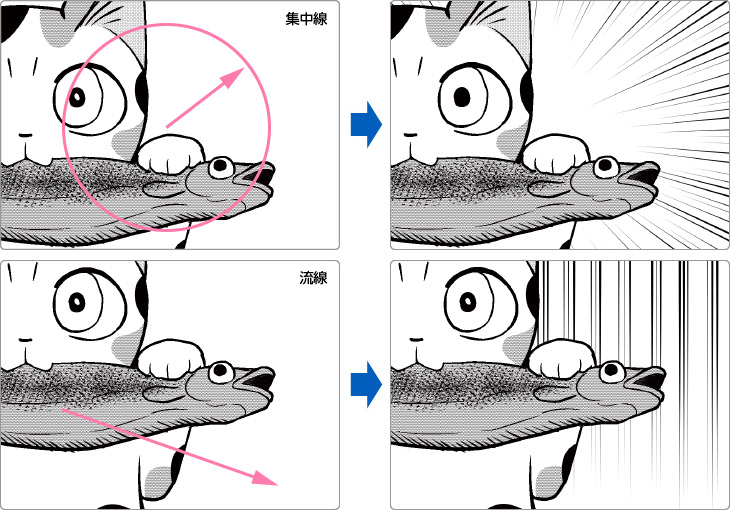 集中線

流線