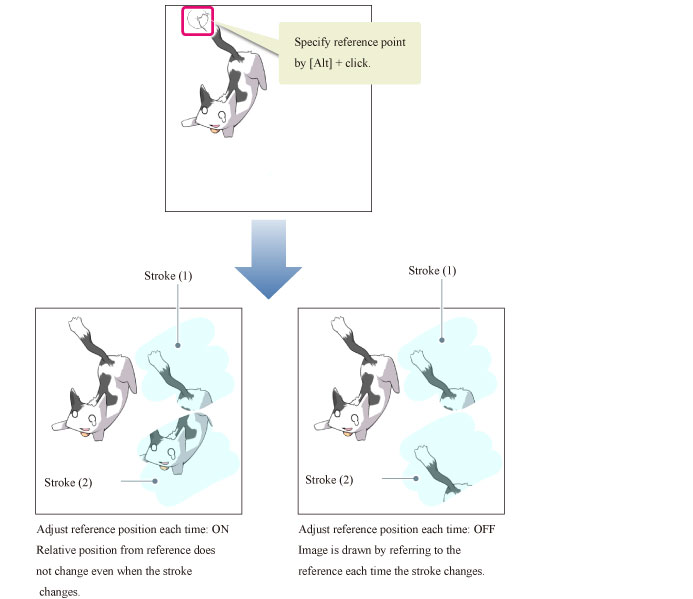 Specify reference point by [Alt] + click.

Stroke (1)

Stroke (2)

Adjust reference position each time: ON
Relative position from reference does not change even when the stroke changes.

Stroke (1)

Stroke (2)

Adjust reference position each time: OFF
Image is drawn by referring to the reference each time the stroke changes.