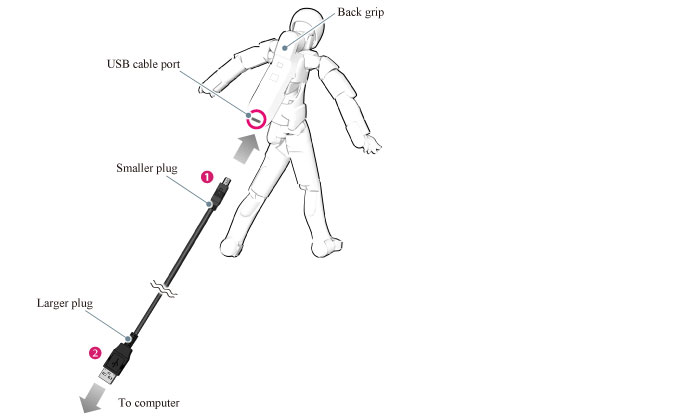 Back grip

USB cable port

Smaller plug

1

Larger plug

2

To computer